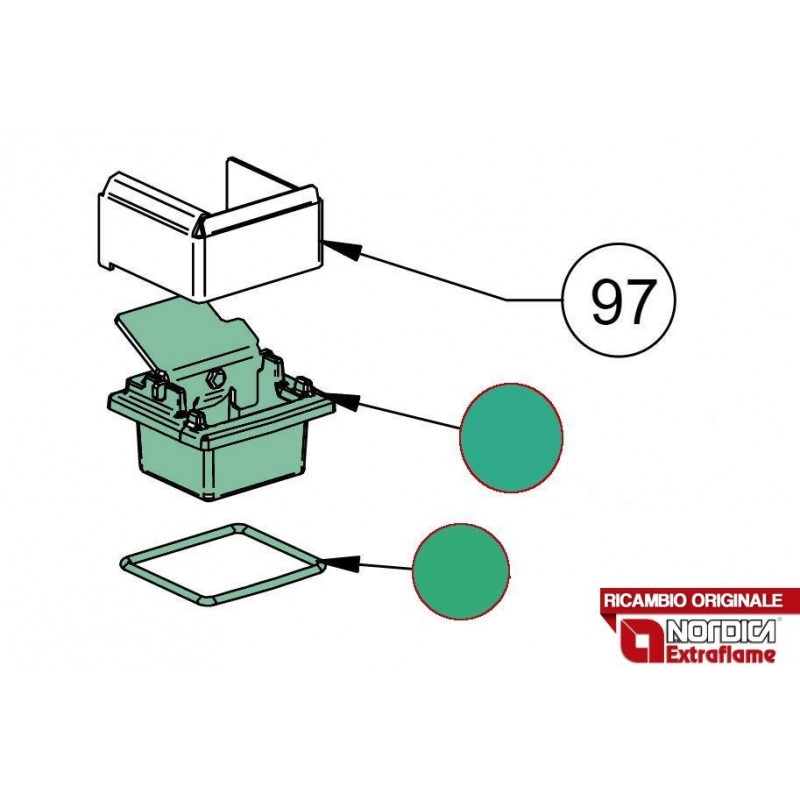 97

RICAMBIO ORIGINALE
NORDICA®
Extraflame